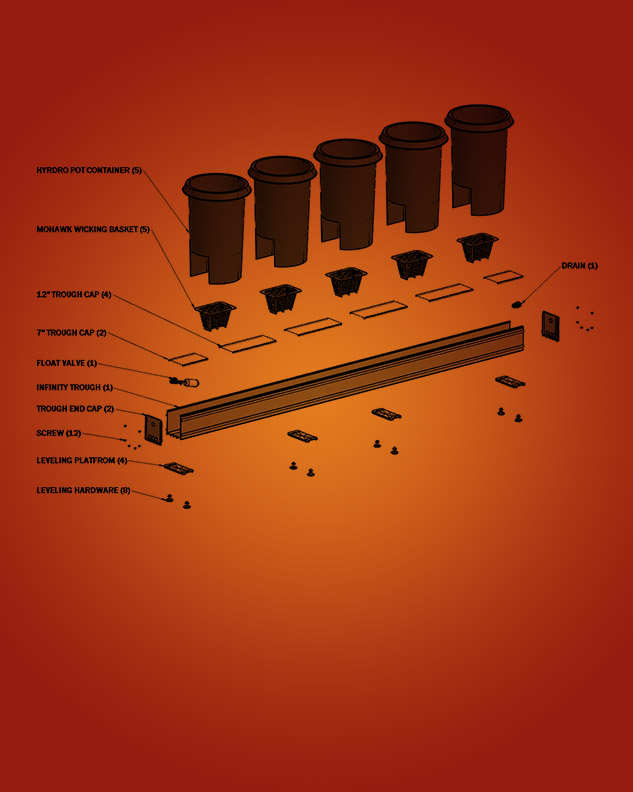 HYRDRO POT CONTAINER (5)

MOHAWK WICKING BASKET (5)

12" TROUGH CAP (4)

7" TROUGH CAP (2)

FLOAT VALVE (1)

INFINITY TROUGH (1)

TROUGH END CAP (2)

SCREW (12)

LEVELING PLATFROM (4)

LEVELING HARDWARE (8)

DRAIN (1)